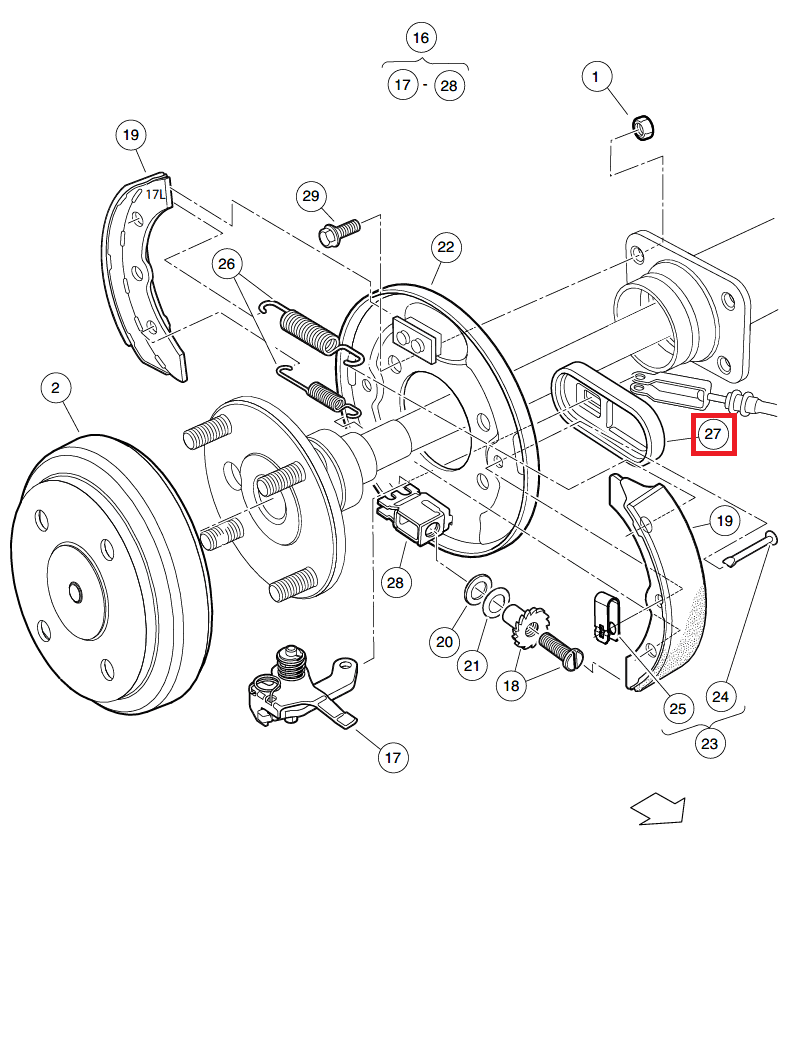 16
17 - 28
1
19
17L
29
26
22
2
27
19
28
20
21
18
25
24
23
17